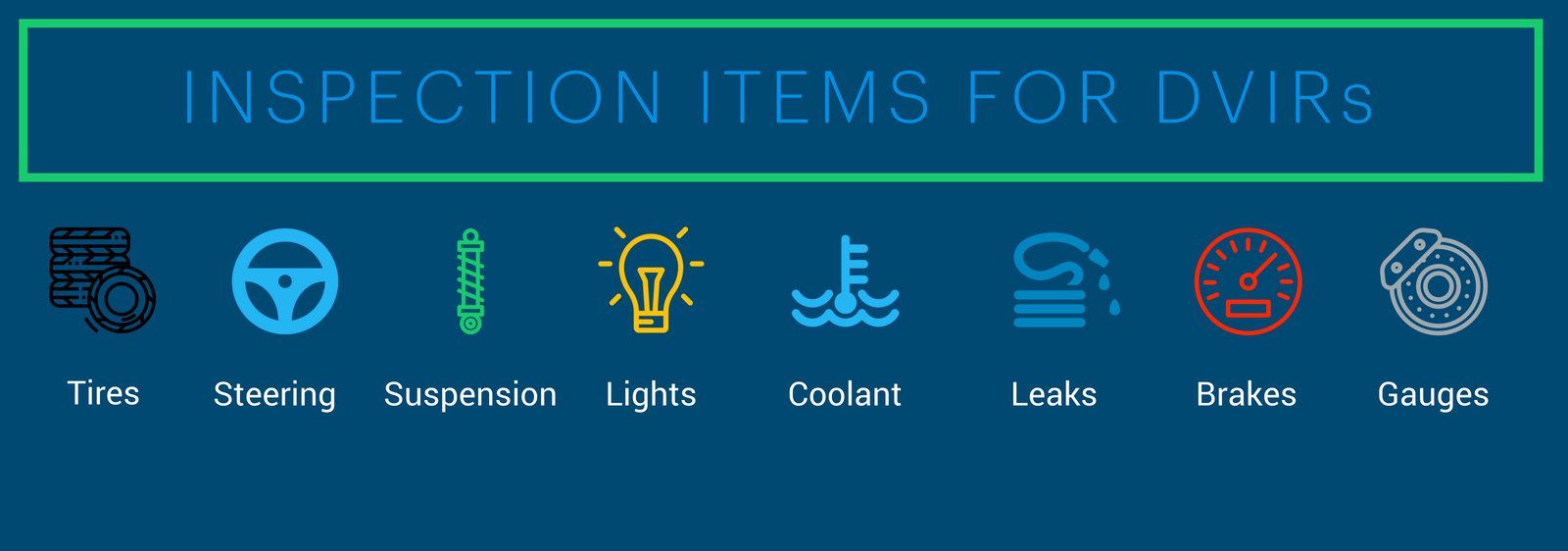 INSPECTION ITEMS FOR DVIRs

Tires Steering Suspension Lights Coolant Leaks Brakes Gauges