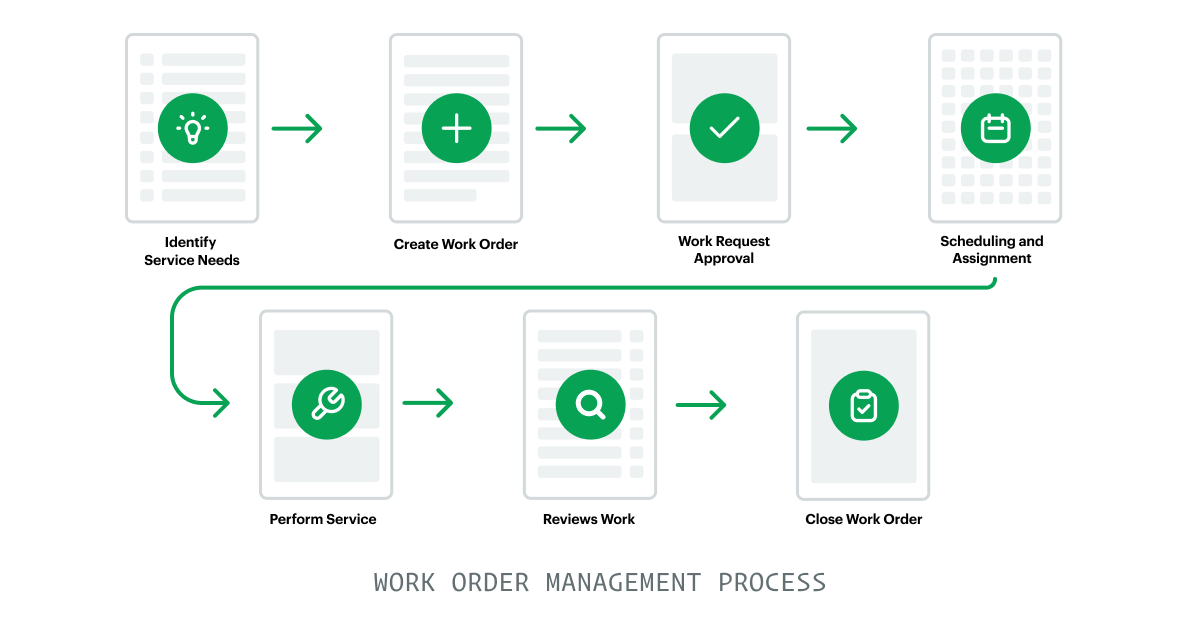 Identify Service Needs

Create Work Order

Work Request Approval

Scheduling and Assignment

Perform Service

Reviews Work

Close Work Order

WORK ORDER MANAGEMENT PROCESS